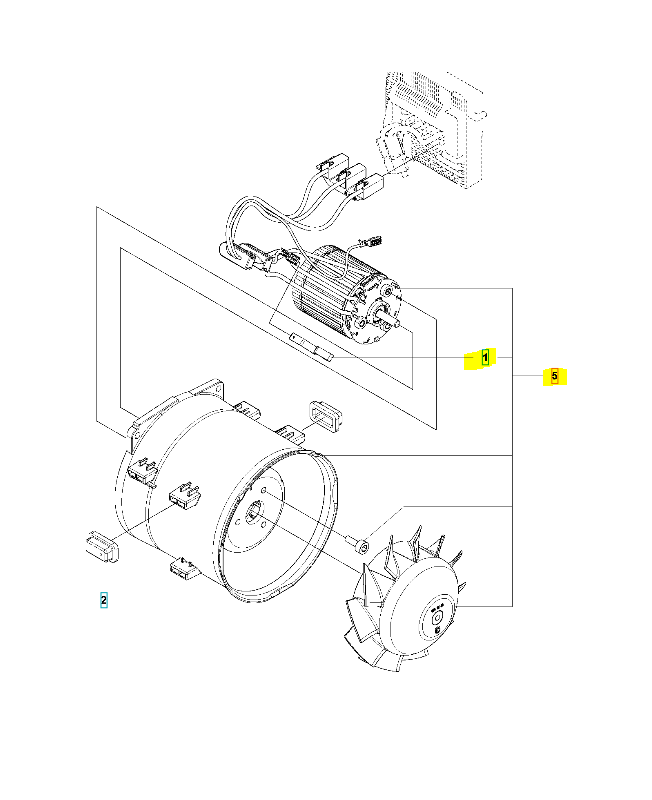 1
5
2