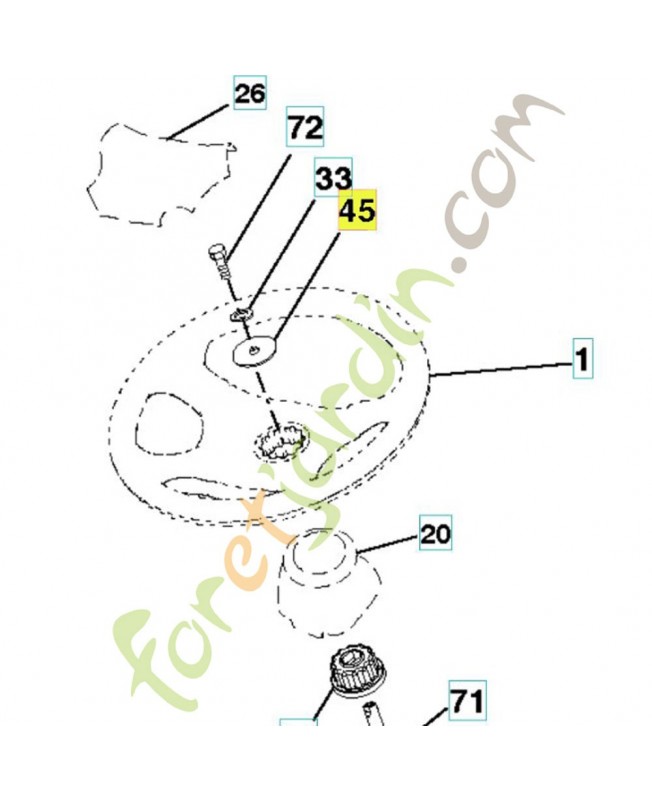 26
72
33
45
1
20
71
foretjardin.com