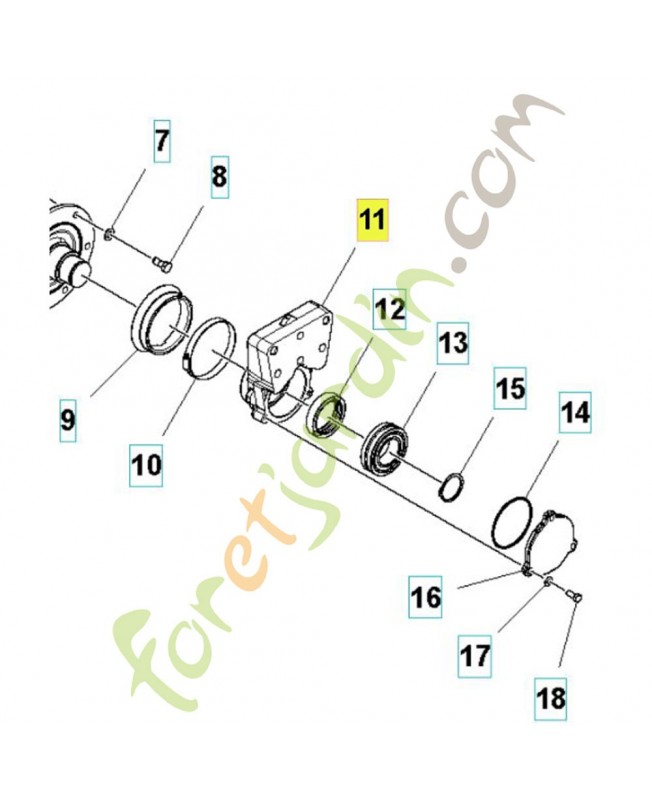 7
8
11
12
13
15
14
9
10
16
17
18
foretjardin.com