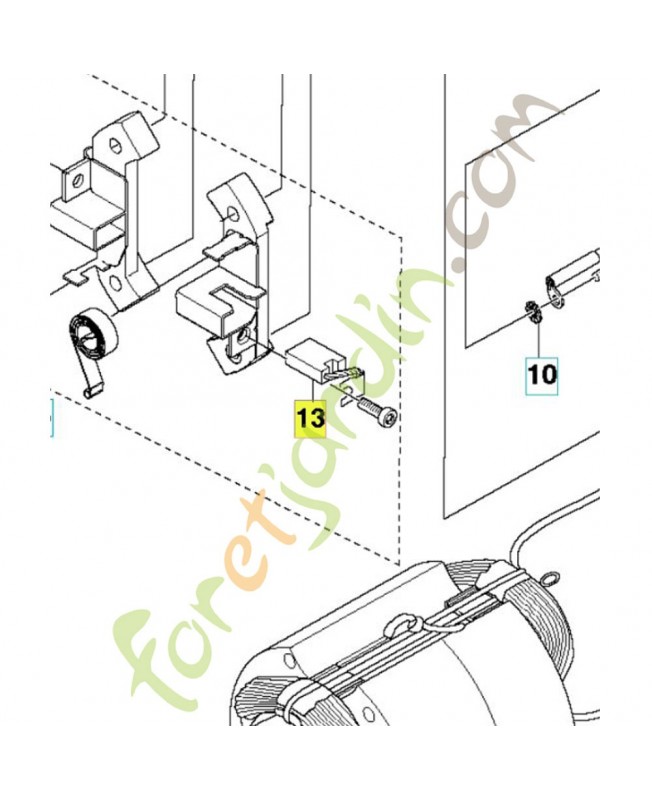 13

10

foretjardin.com