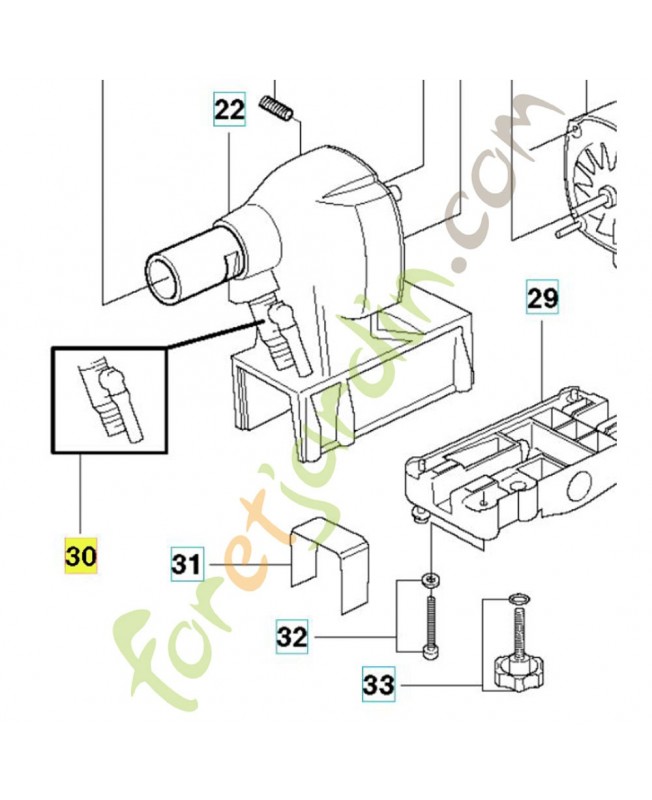 22

29

30

31

32

33

foretjardin.com