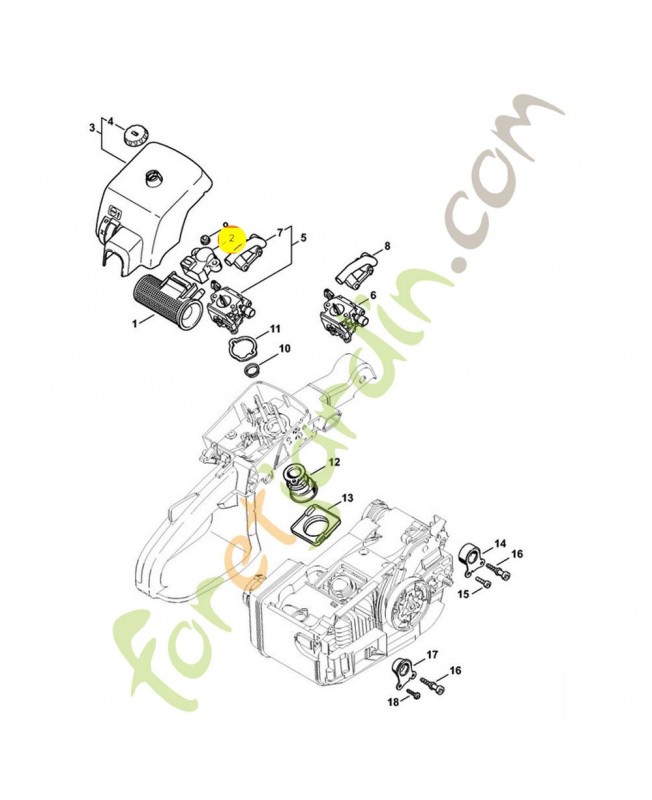 3
4
2
7
5
8
6
1
11
10
12
13
14
16
15
17
16
18
foretjardin.com