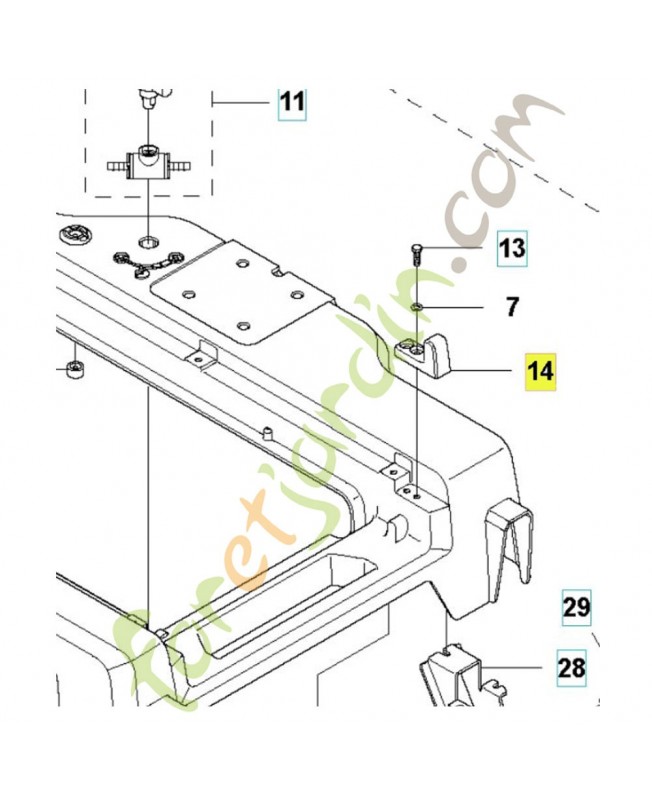 11

13

7

14

29

28

foretjardin.com