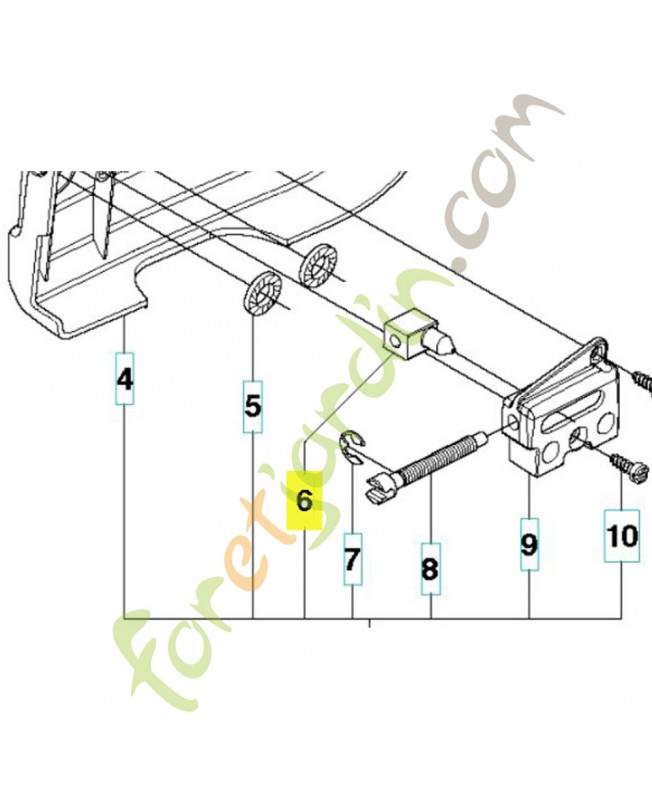 4
5
6
7
8
9
10
foretjardin.com