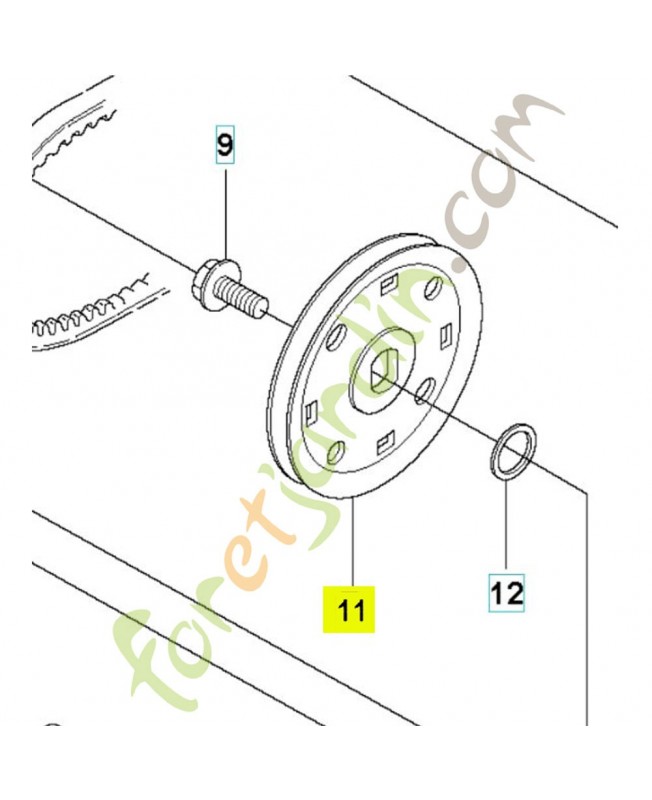 9

11

12

foretjardin.com