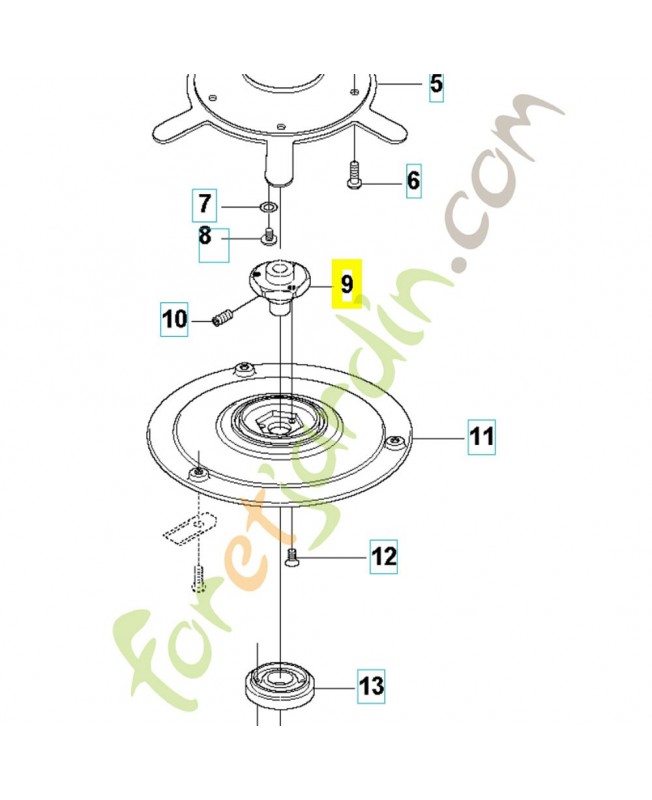 5
6
7
8
9
10
11
12
13
foretjardin.com