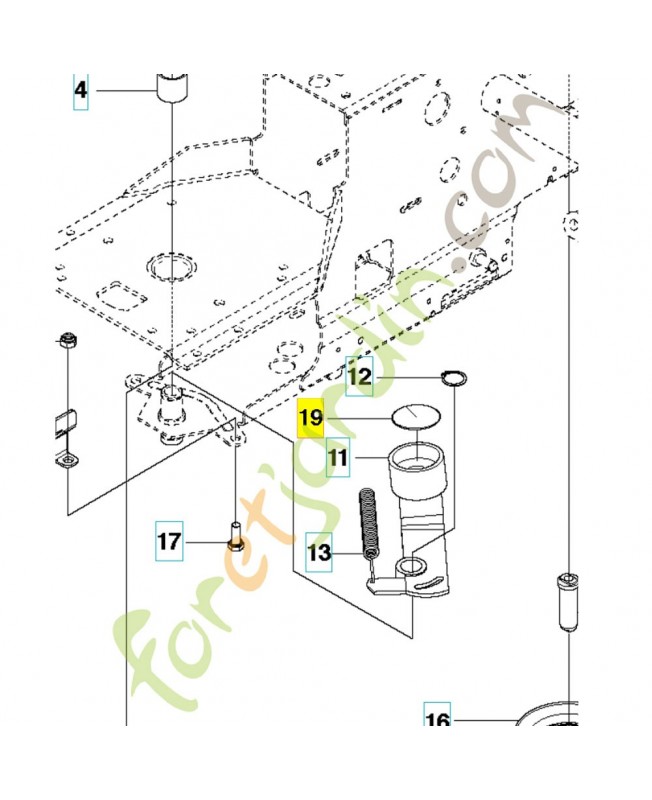 4
12
19
11
17
13
16
foretjardin.com