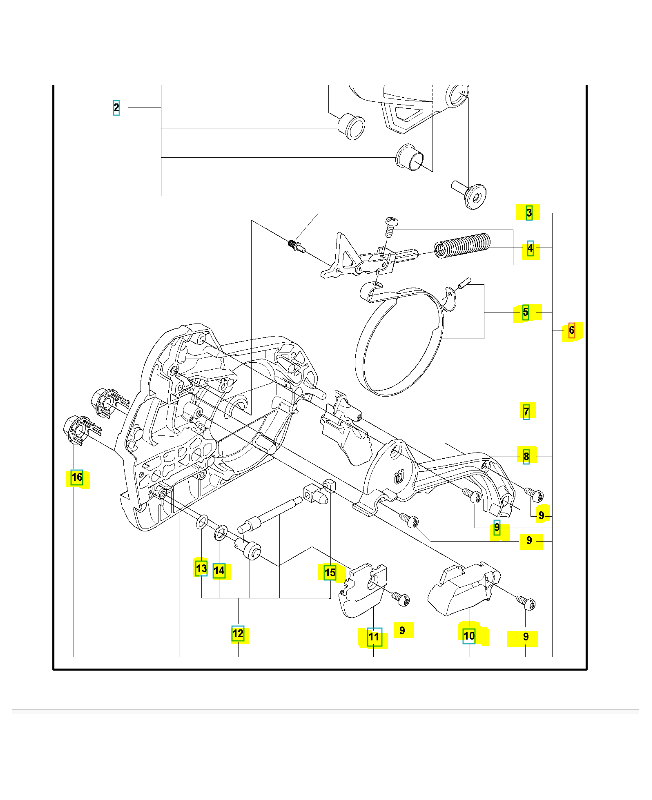 2
3
4
5
6
7
8
9
9
9
16
13
14
15
12
11
9
10
9