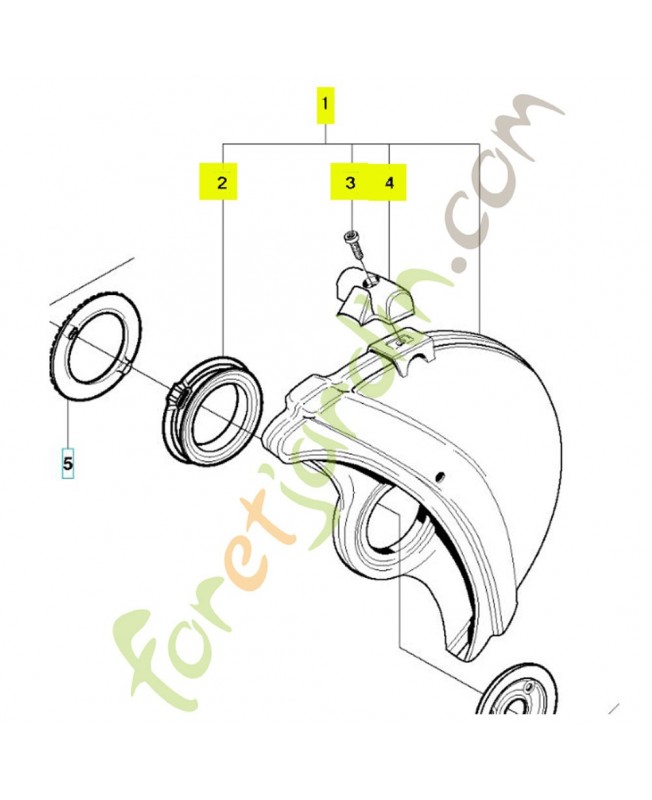 1
2
3
4
5
foretjardin.com