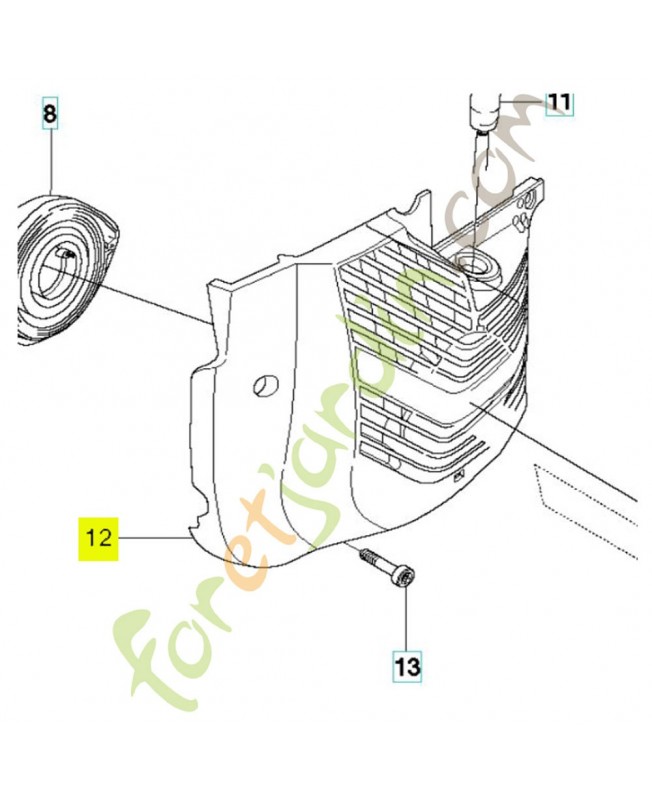 8

11

12

13

foretjardin.com