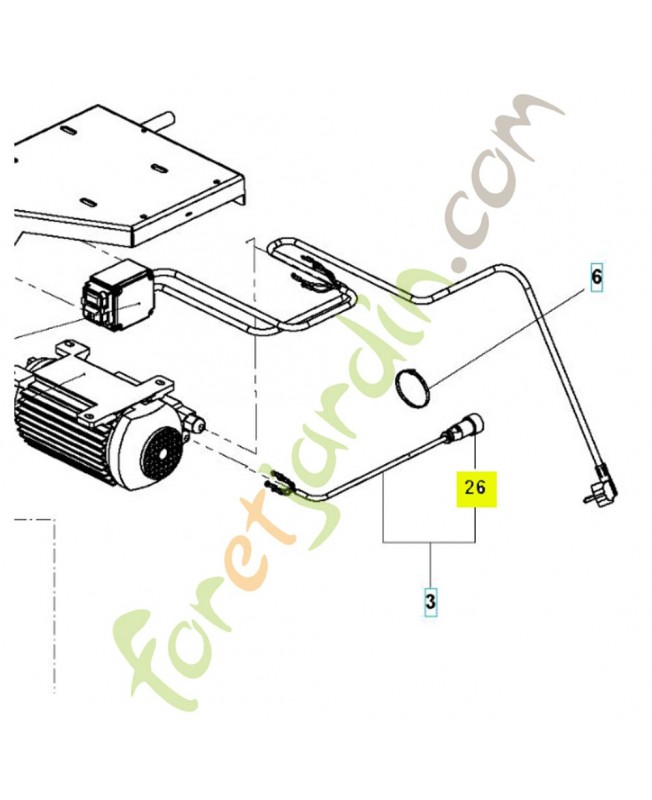 6

26

3

foretjardin.com