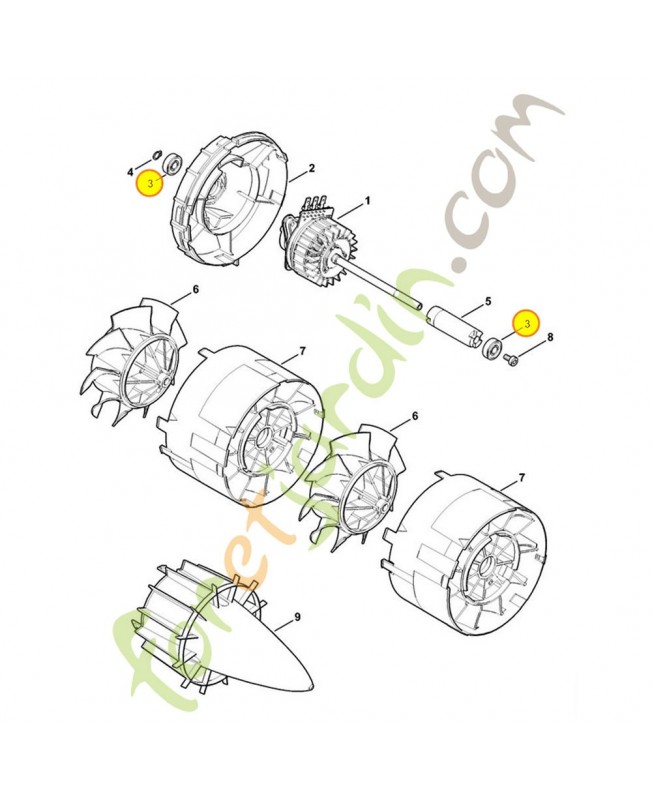 4
3
2
1
6
5
3
8
7
6
7
9
foretjardin.com