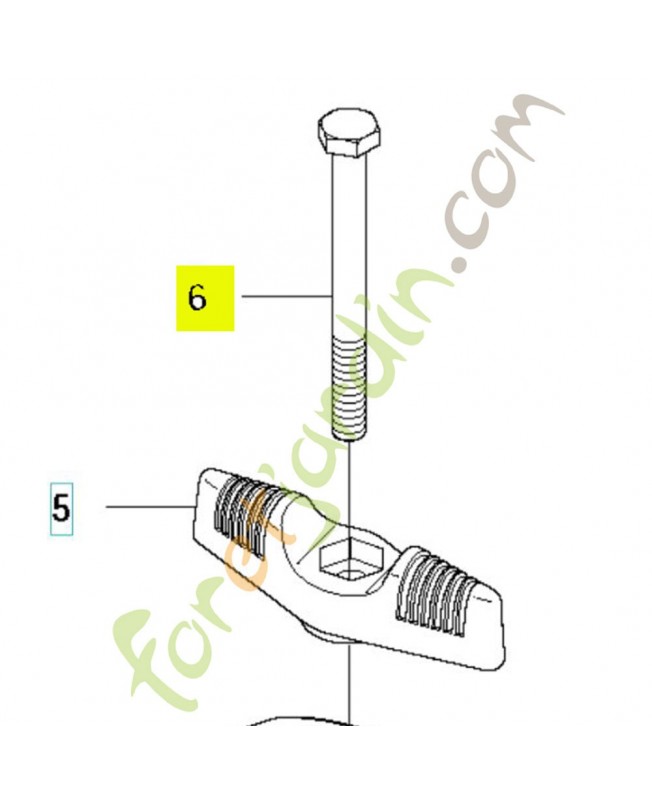 6

5

foretjardin.com