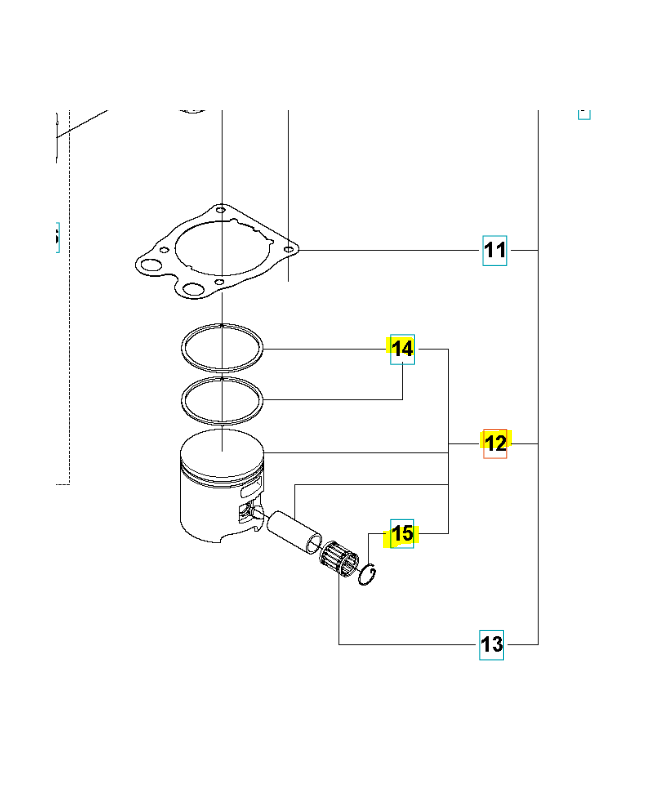 11

14

12

15

13