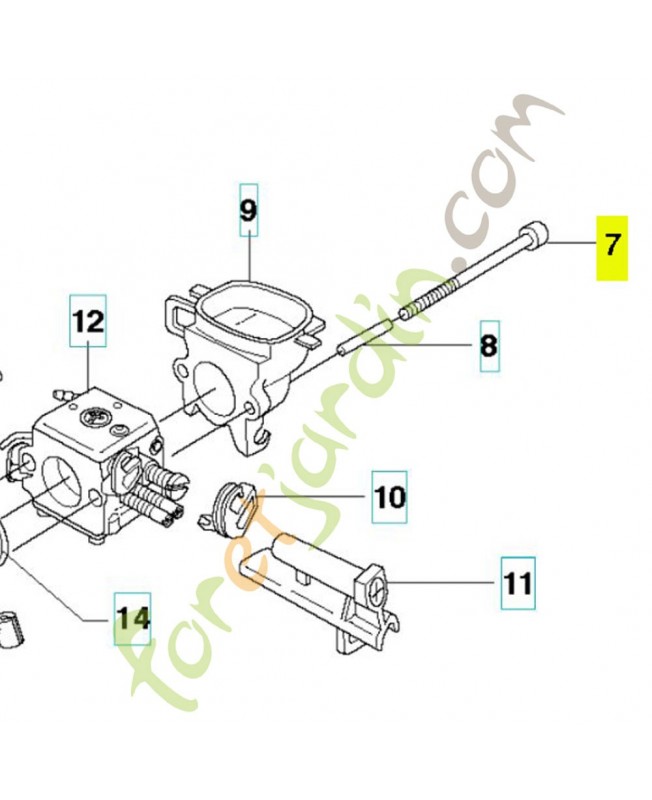 9

7

12

8

10

11

14

foretjardin.com