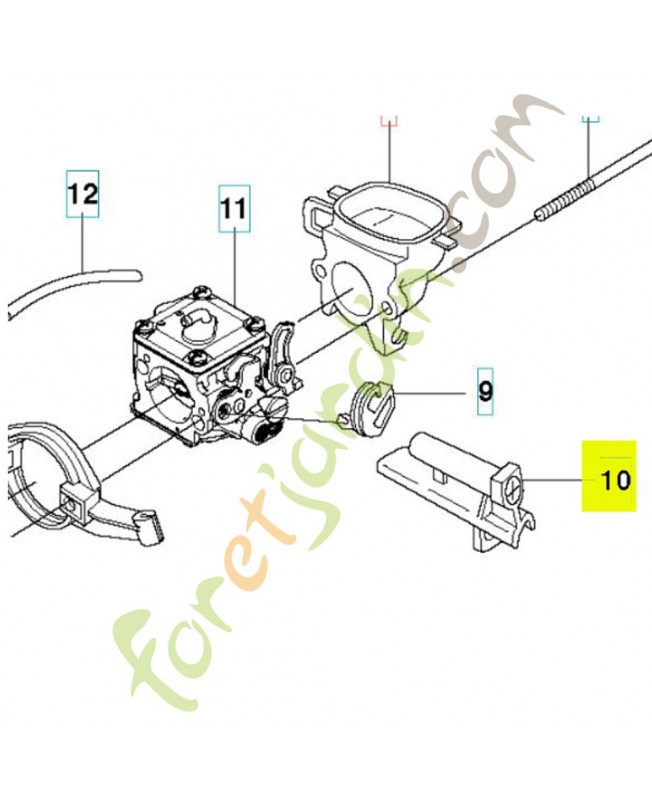 12

11

9

10

foretjardin.com