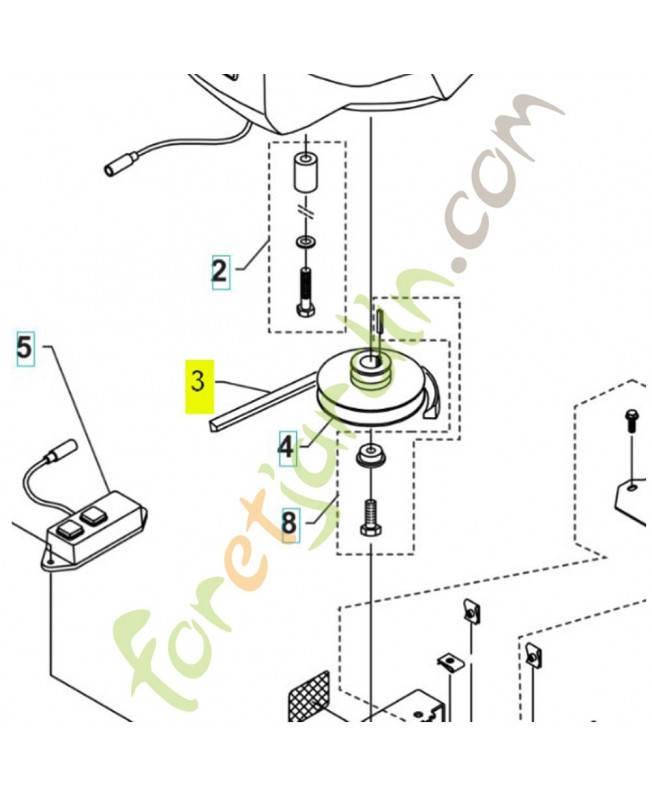 2
5
3
4
8
foretjardin.com