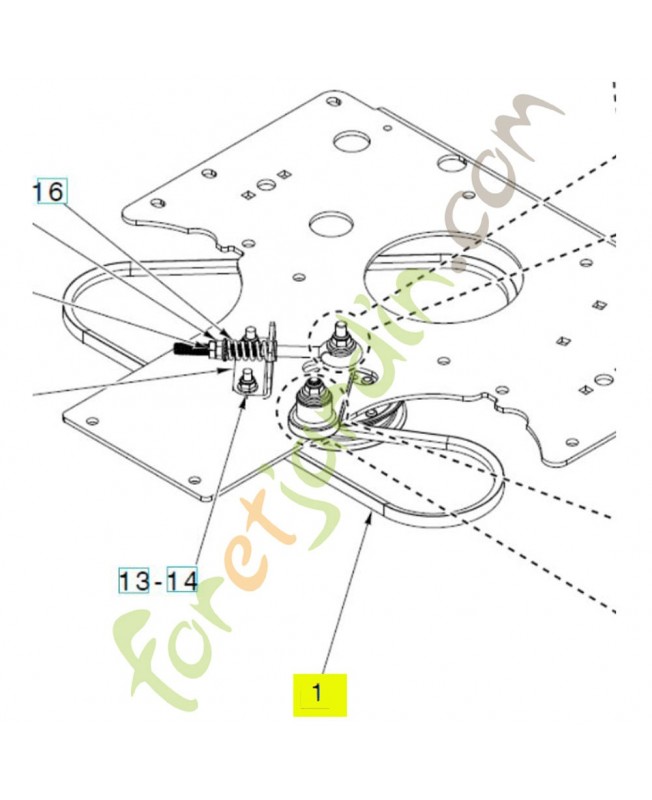 16

13-14

1

foretjardin.com