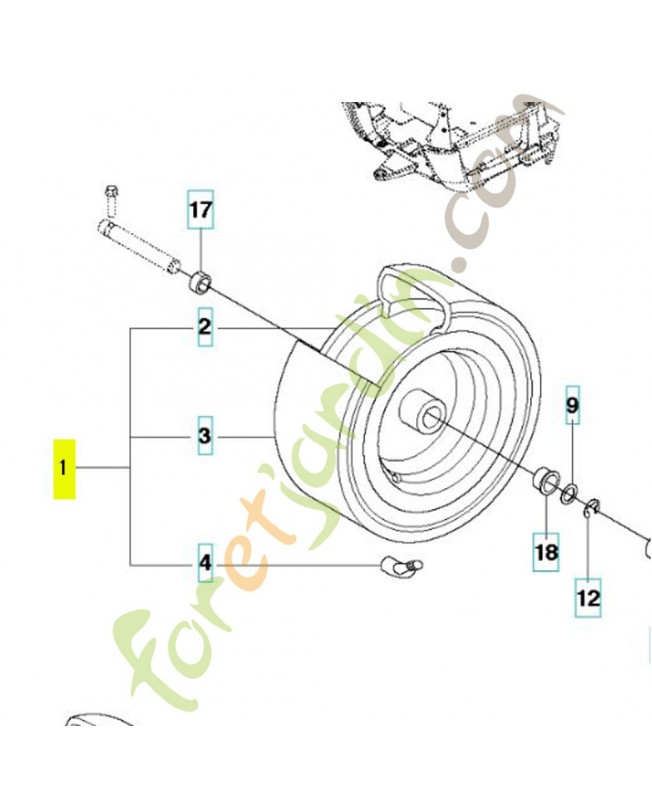 17
2
3
1
4
9
18
12
foretjardin.com