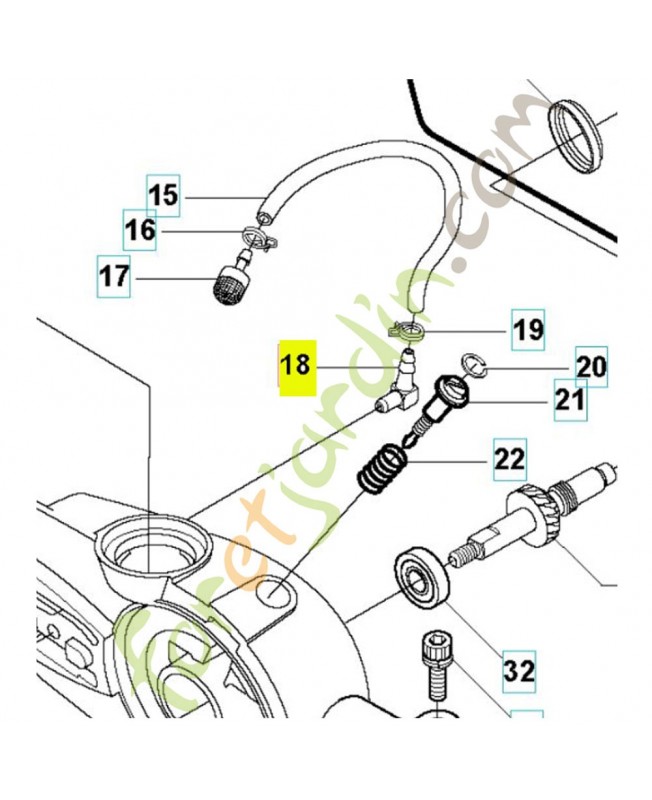 15
16
17
18
19
20
21
22
32
foretjardin.com