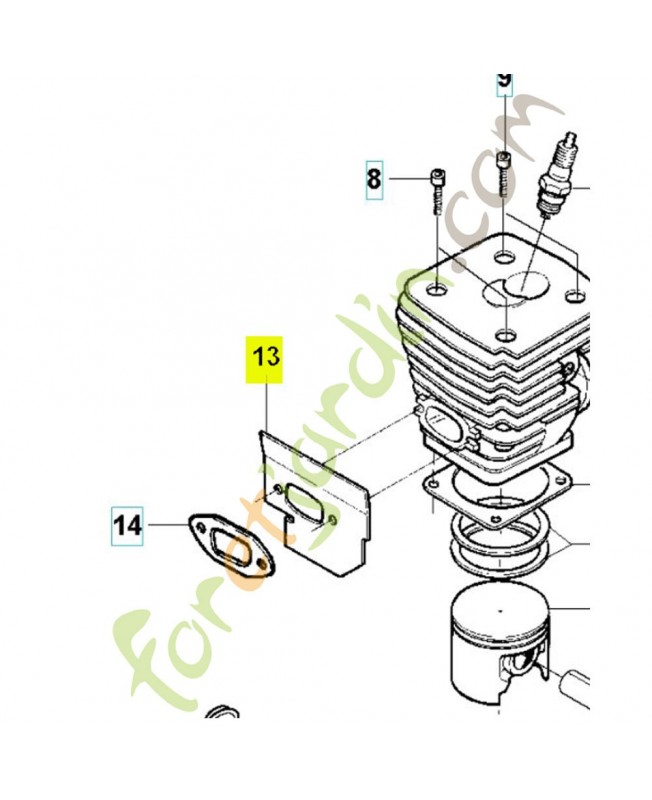 9
8
13
14
foretjardin.com