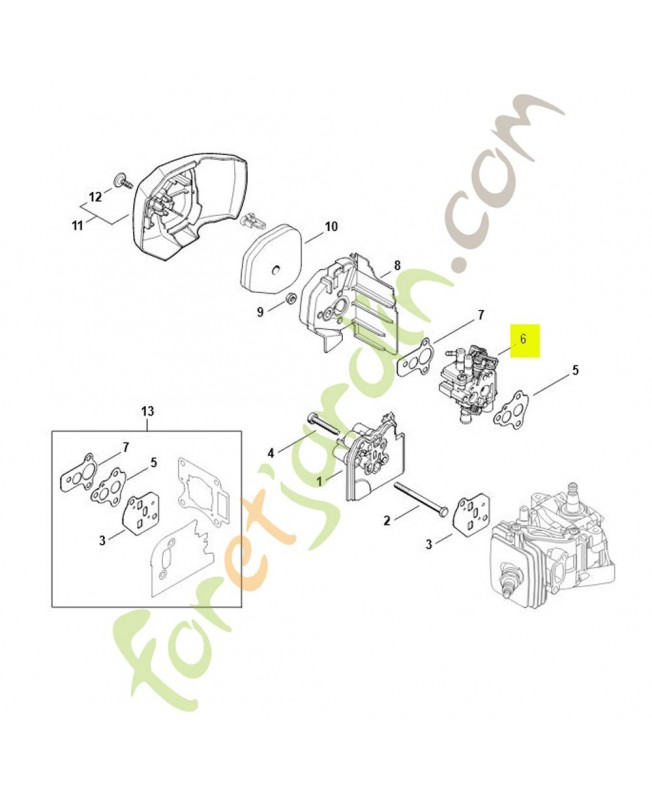 12
11
10
9
8
7
6
5
13
7
5
3
4
1
2
3
foretjardin.com