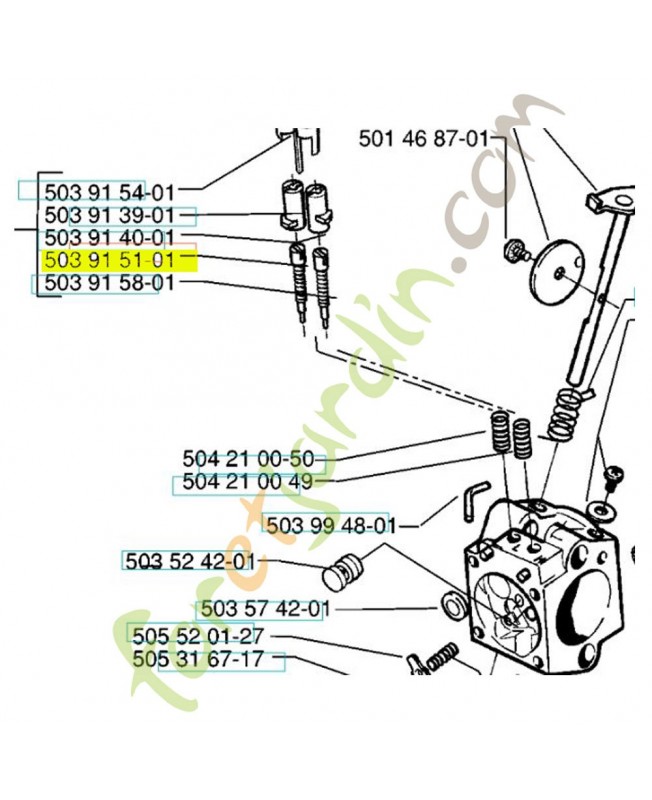 501 46 87-01

503 91 54-01
503 91 39-01
503 91 40-01
503 91 51-01
503 91 58-01

504 21 00-50
504 21 00 49
503 99 48-01
503 52 42-01
503 57 42-01
505 52 01-27
505 31 67-17

foretjardin.com