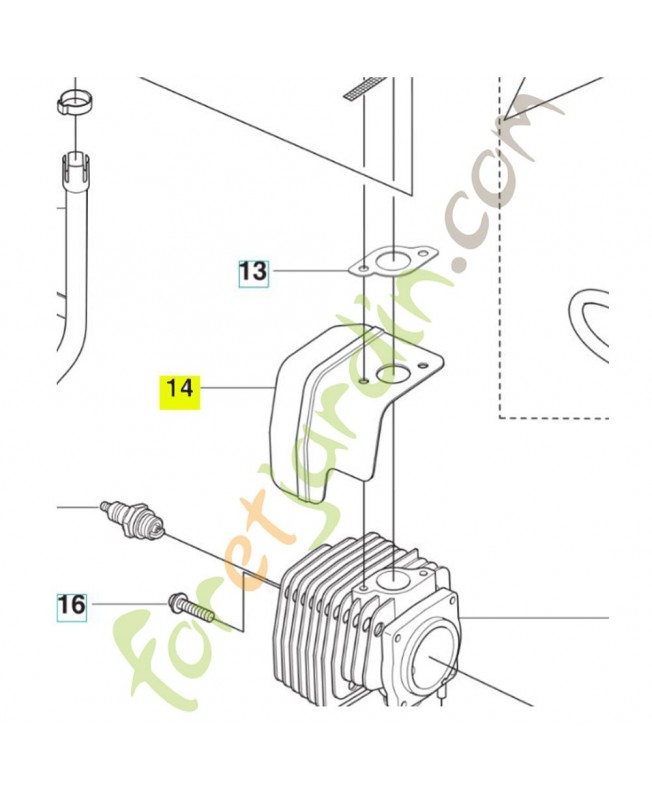 13

14

16

foretjardin.com