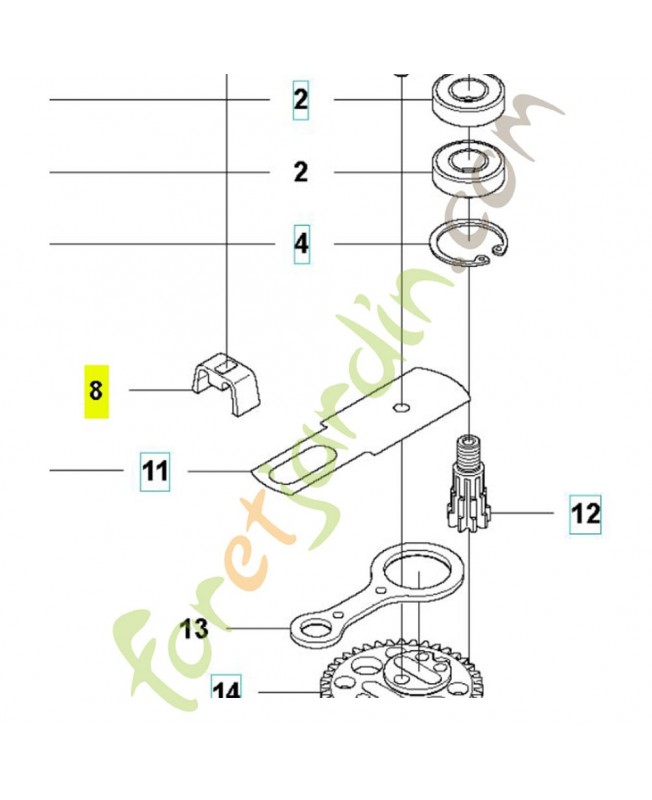 2
2
4
8
11
12
13
14
foretjardin.com