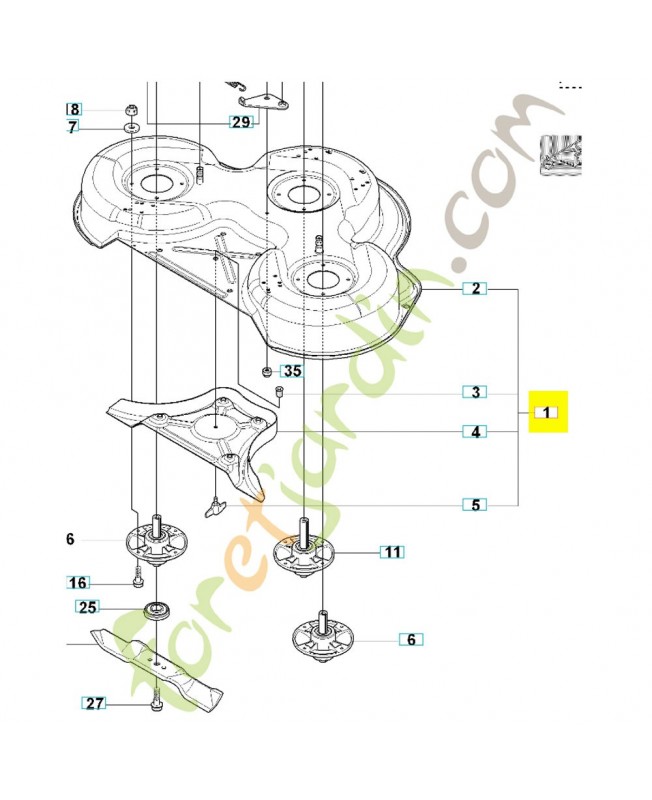 8
7
29
2
35
3
1
4
5
6
11
16
25
6
27
foretjardin.com