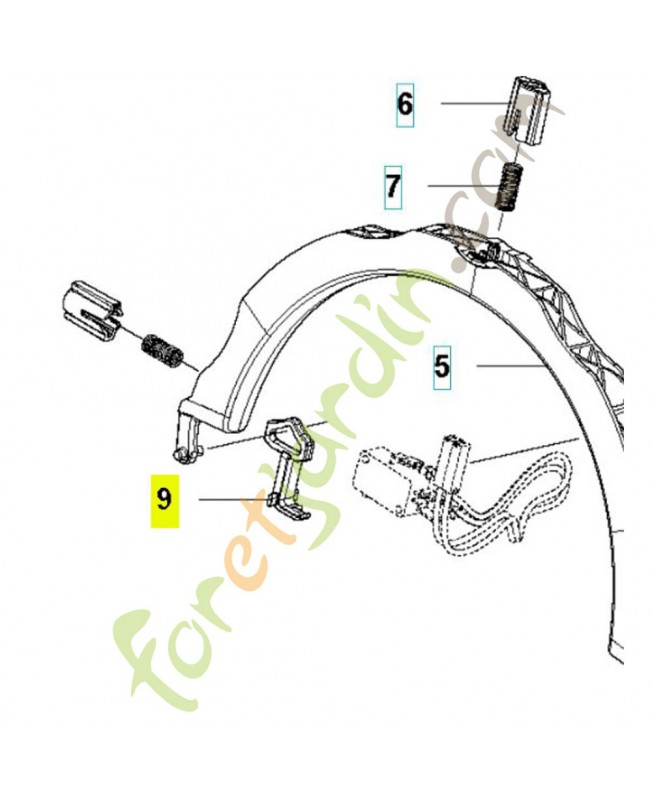 6

7

5

9

foretjardin.com