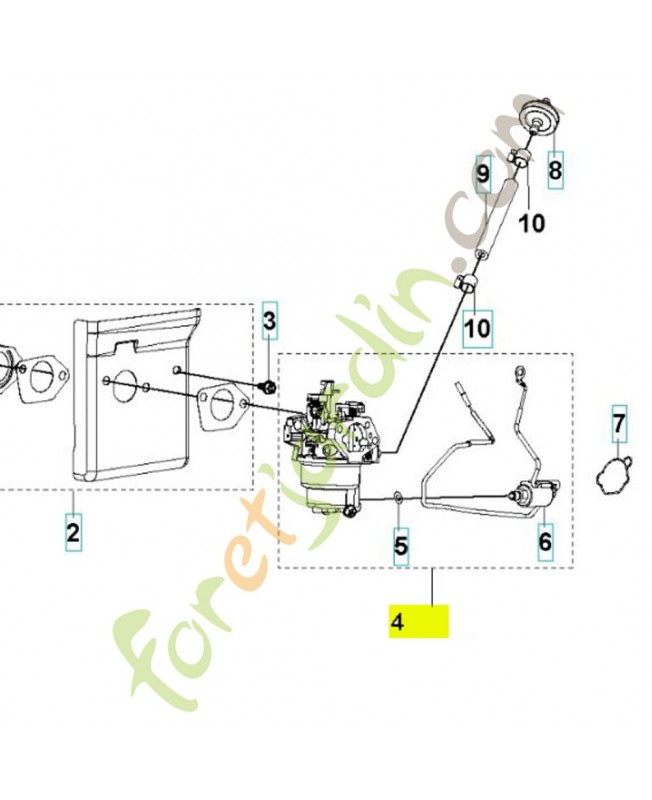 8
9
10
10
3
7
2
5
6
4
foretjardin.com