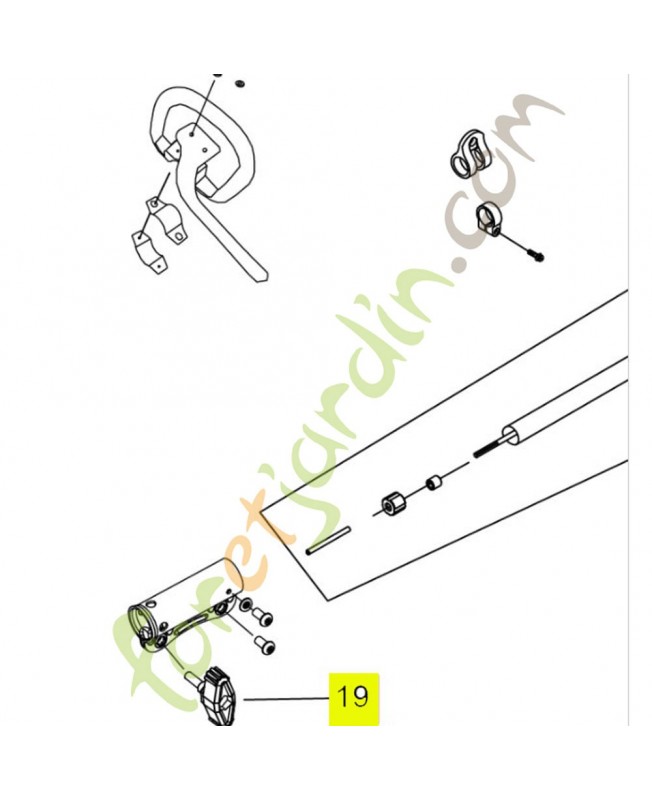 foretjardin.com

19