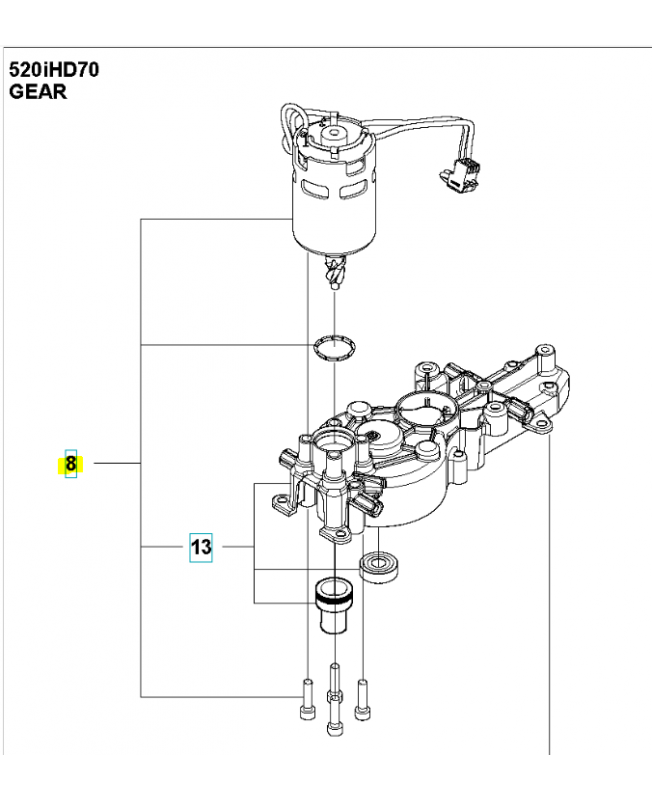 520iHD70
GEAR

8

13