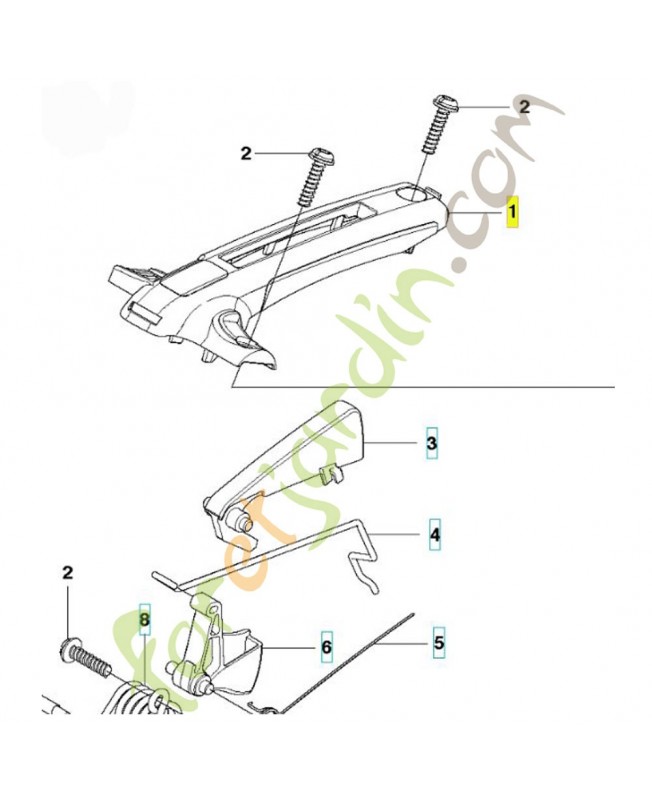 2
2
1
3
4
2
8
6
5
foretjardin.com