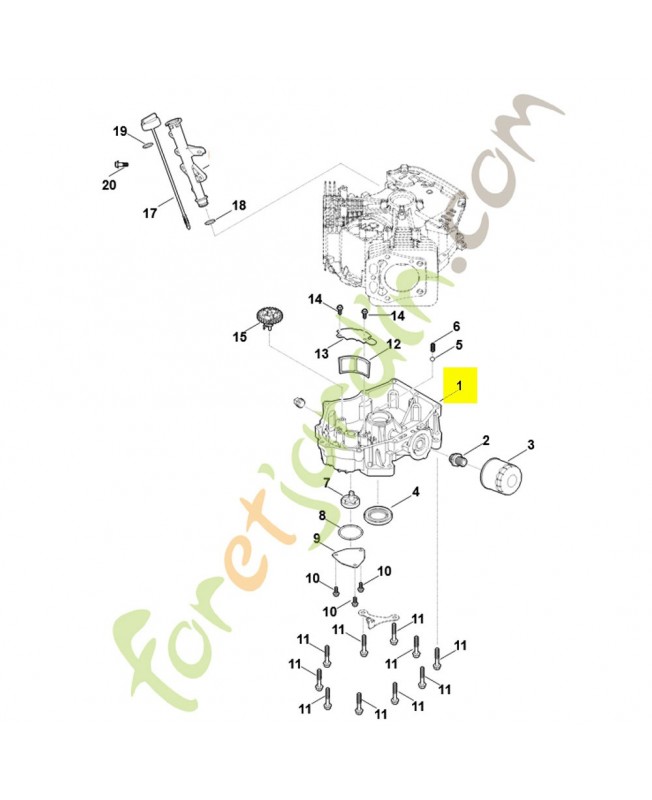 19
20
17
18
14
14
15
13
12
6
5
1
2
3
7
4
8
9
10
10
10
11
11
11
11
11
11
11
11
11
11
11
foretjardin.com