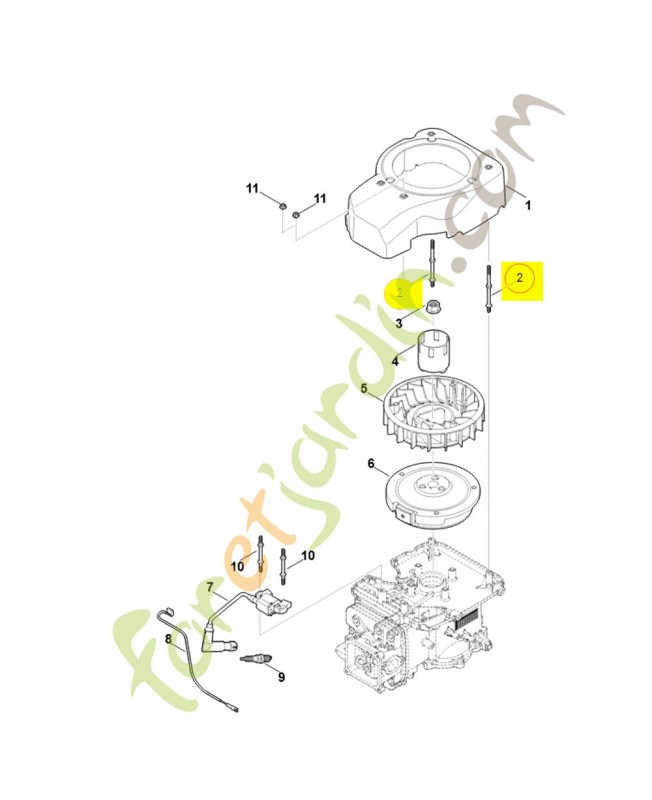 11
11
1
2
2
3
4
5
6
10
10
7
8
9
foretjardin.com