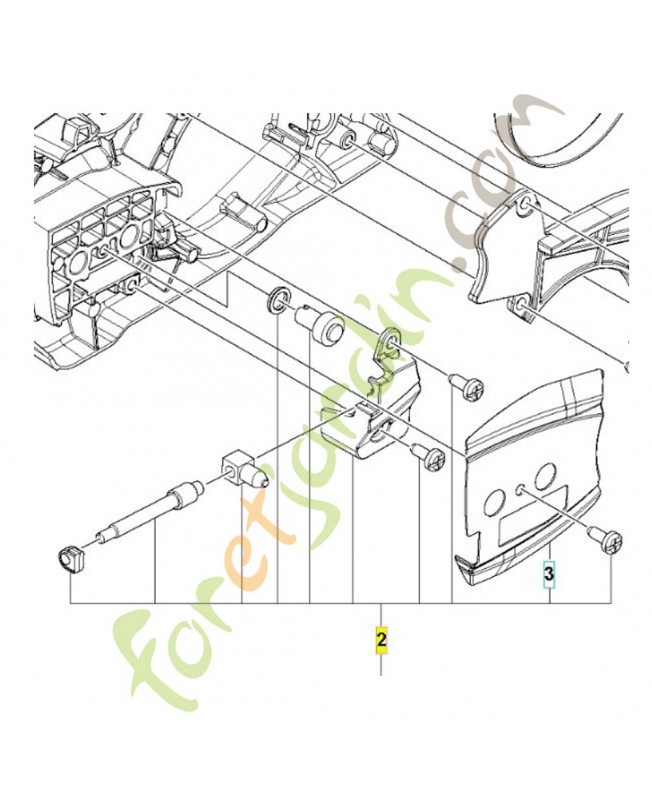 3

2

foretjardin.com