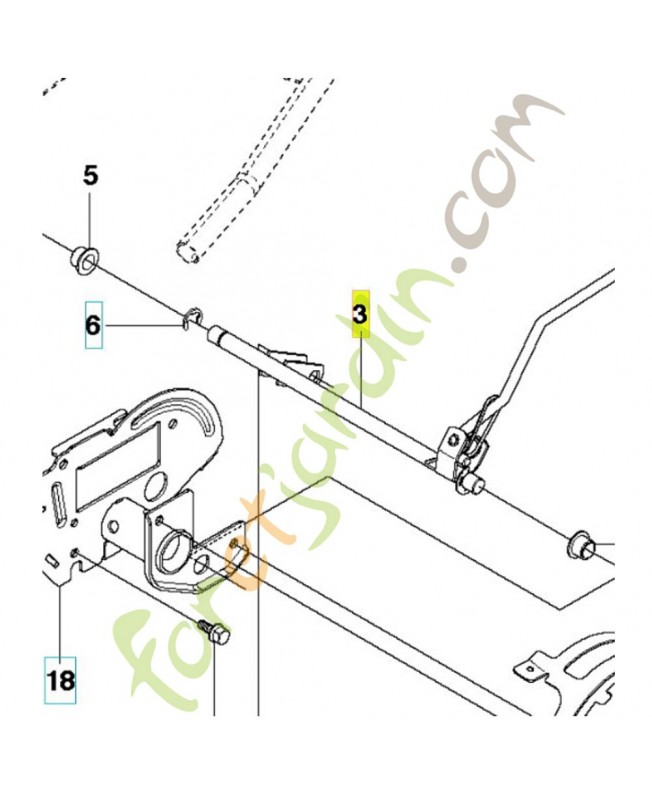 5

6

3

18

foretjardin.com