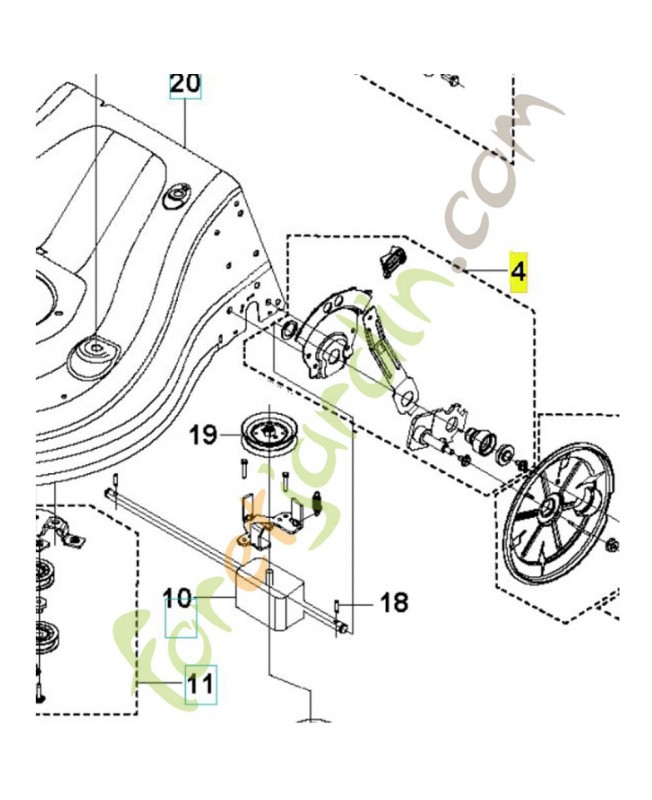 20
4
19
10
18
11
foretjardin.com