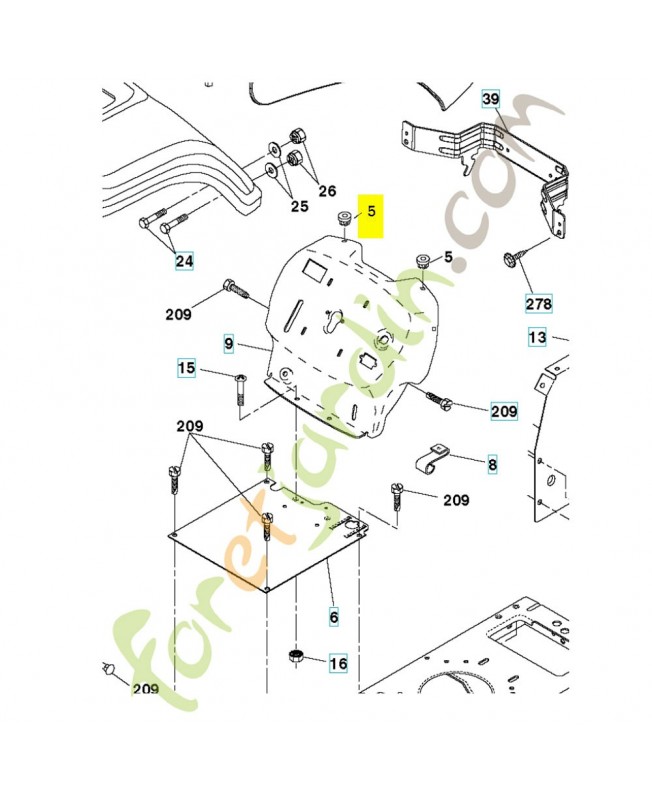 39
26
25
5
24
5
278
209
9
13
15
209
209
8
209
6
16
209
foretjardin.com