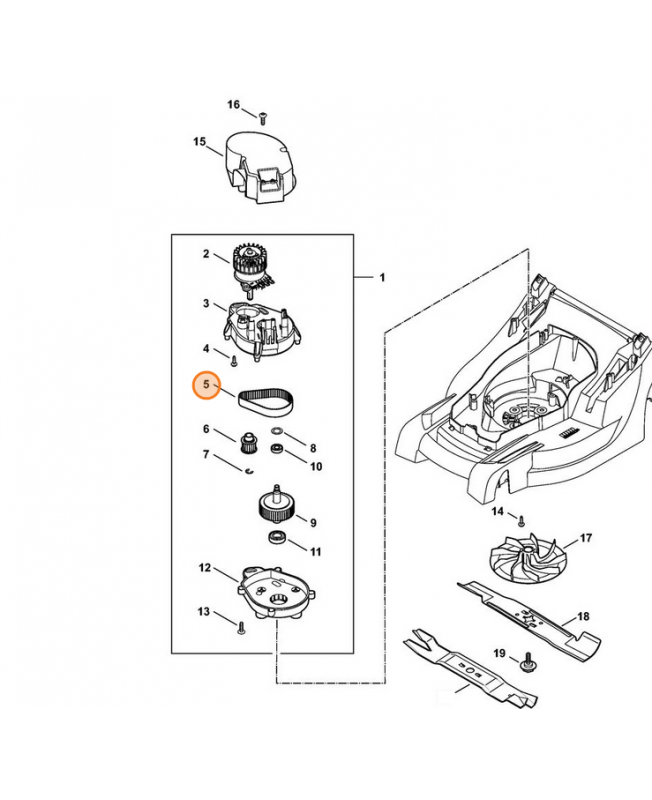 16
15
2
1
3
4
5
6
8
7
10
9
11
12
13
14
17
18
19