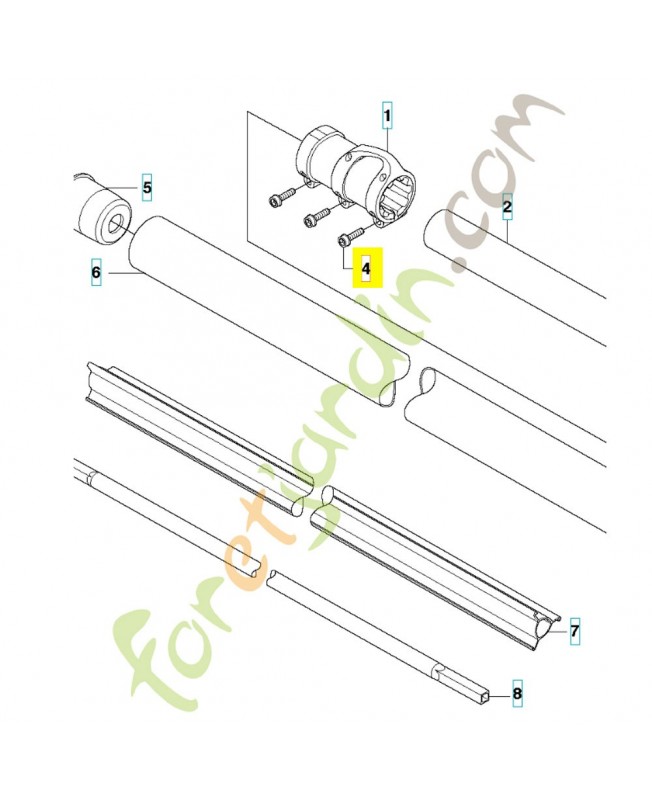 1
5
2
4
6
7
8
foretjardin.com