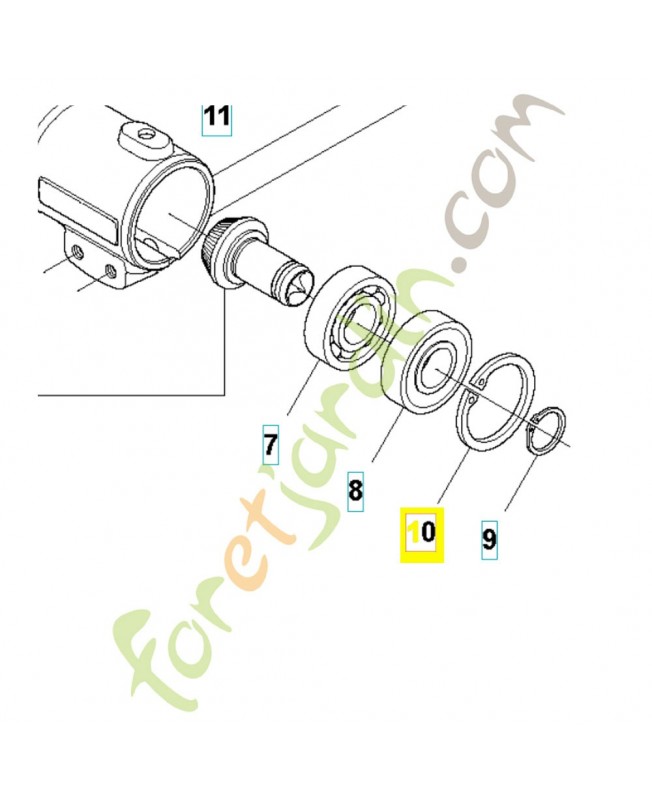 11

7

8

10

9

foretjardin.com