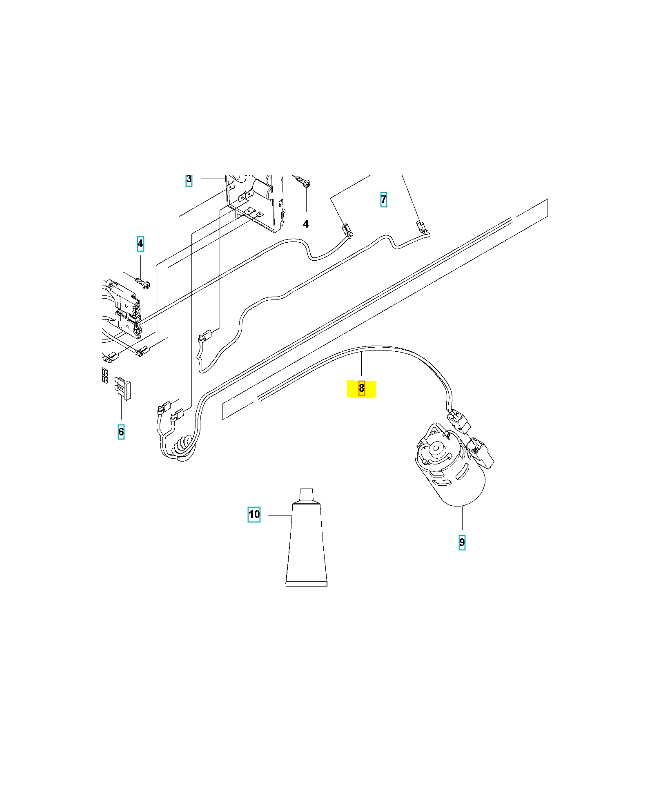 3
4
7
4
8
6
10
9