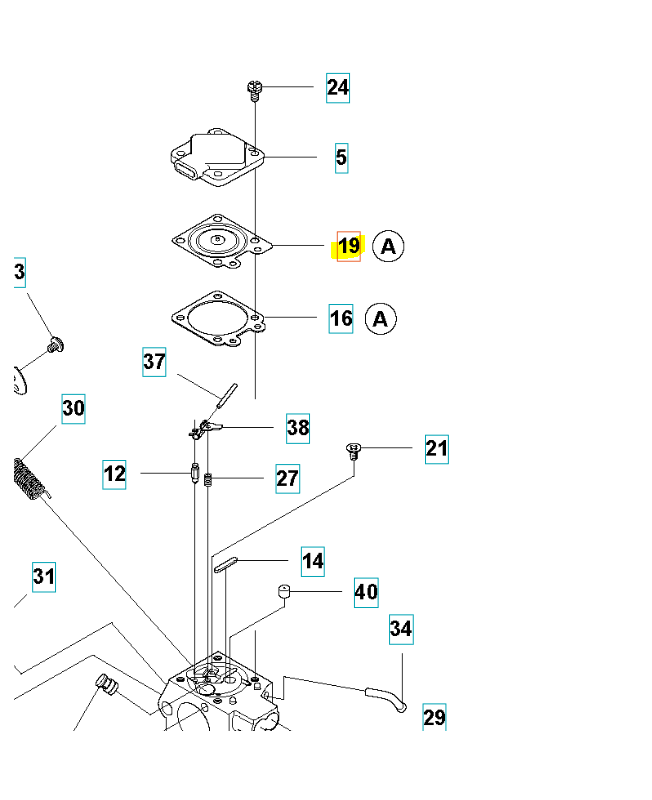 24
5
19 A
3
16 A
37
30
38
21
12
27
14
31
40
34
29