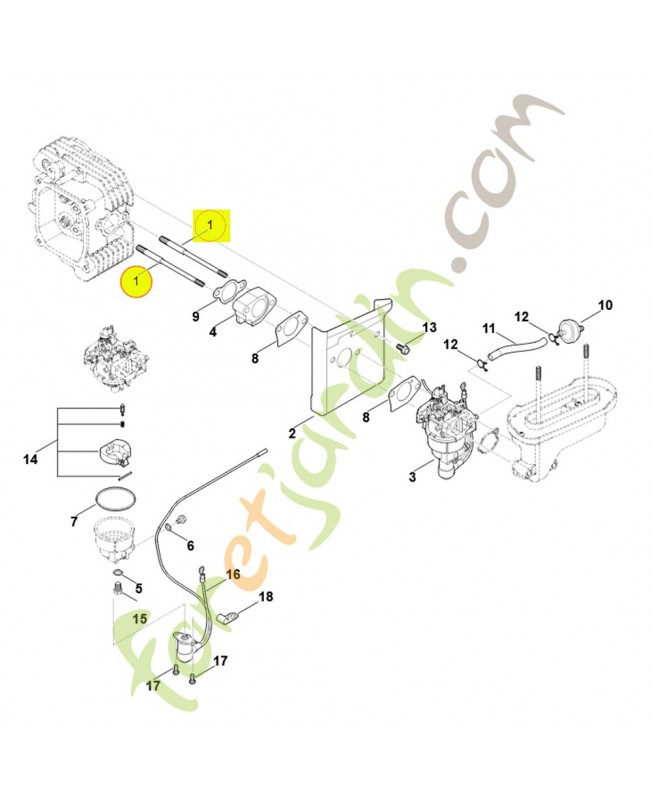 1
1
9
4
8
13
11
12
10
12
2
8
3
14
7
6
5
16
18
15
17
17
foretjardin.com