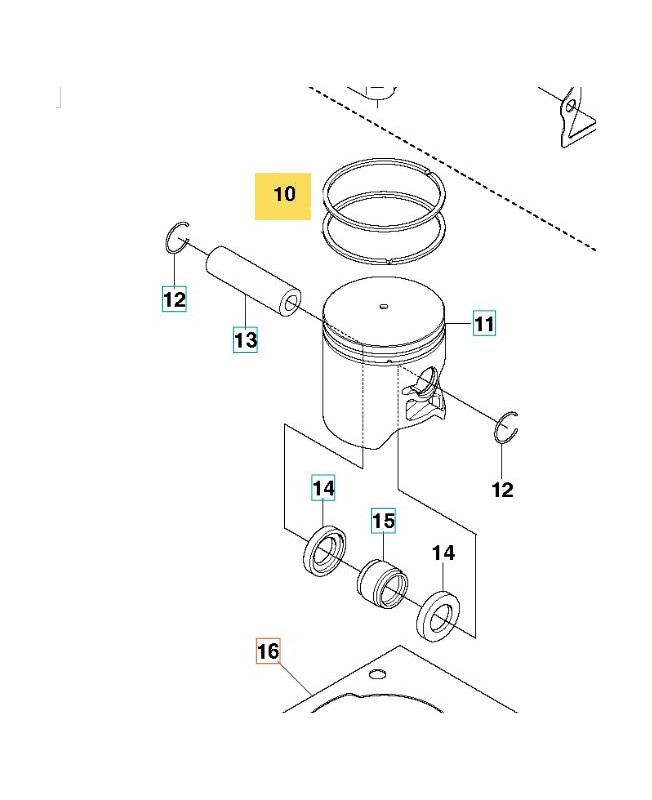 10
12
13
11
12
14
15
14
16