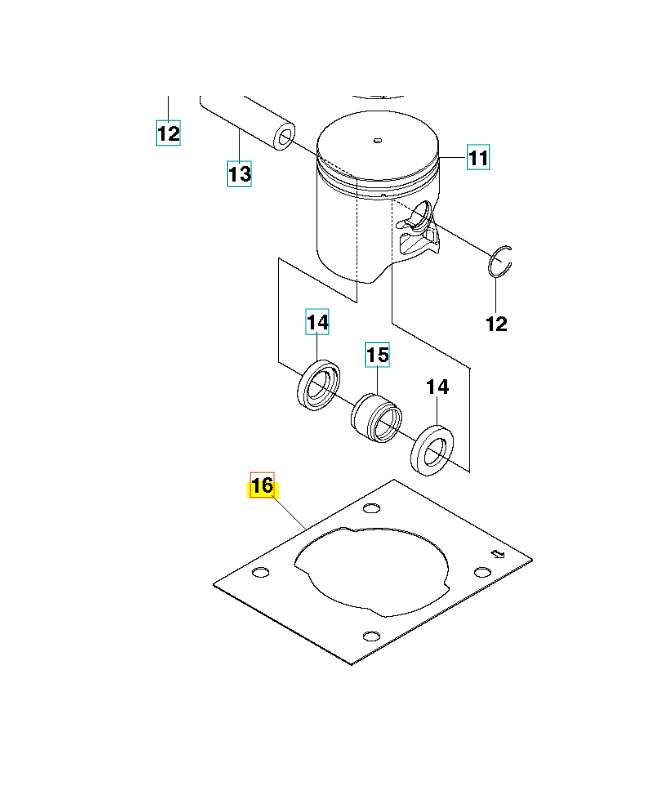 12
13
11
12
14
15
14
16