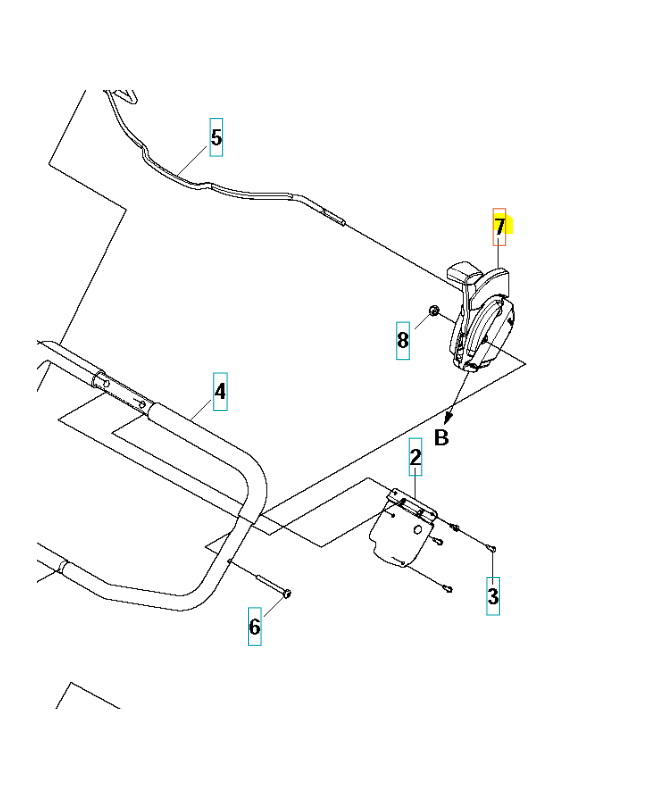 5

7

8

4

B

2

3

6